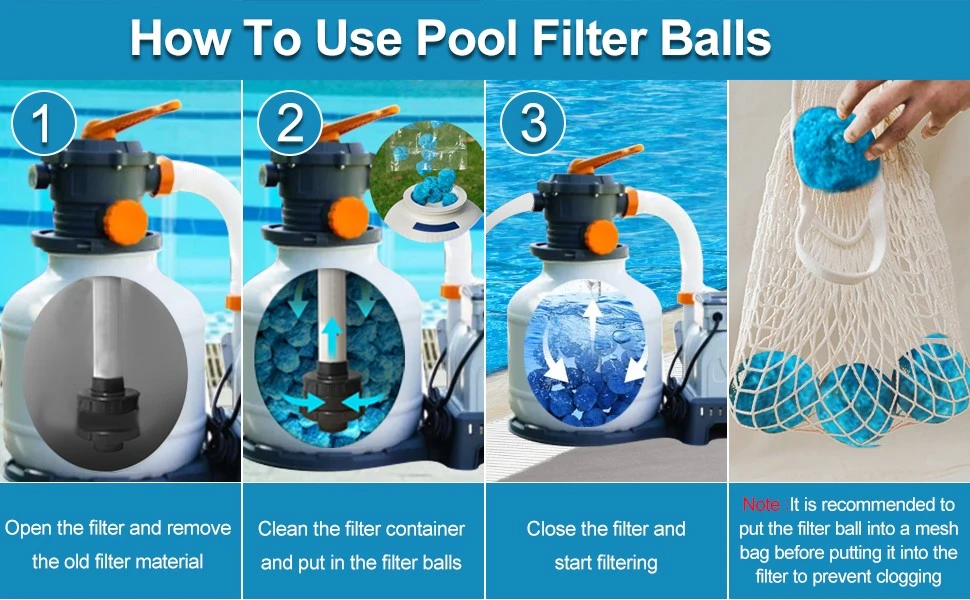 How To Use Pool Filter Balls

1

2

3

Open the filter and remove the old filter material

Clean the filter container and put in the filter balls

Close the filter and start filtering

Note: It is recommended to put the filter ball into a mesh bag before putting it into the filter to prevent clogging